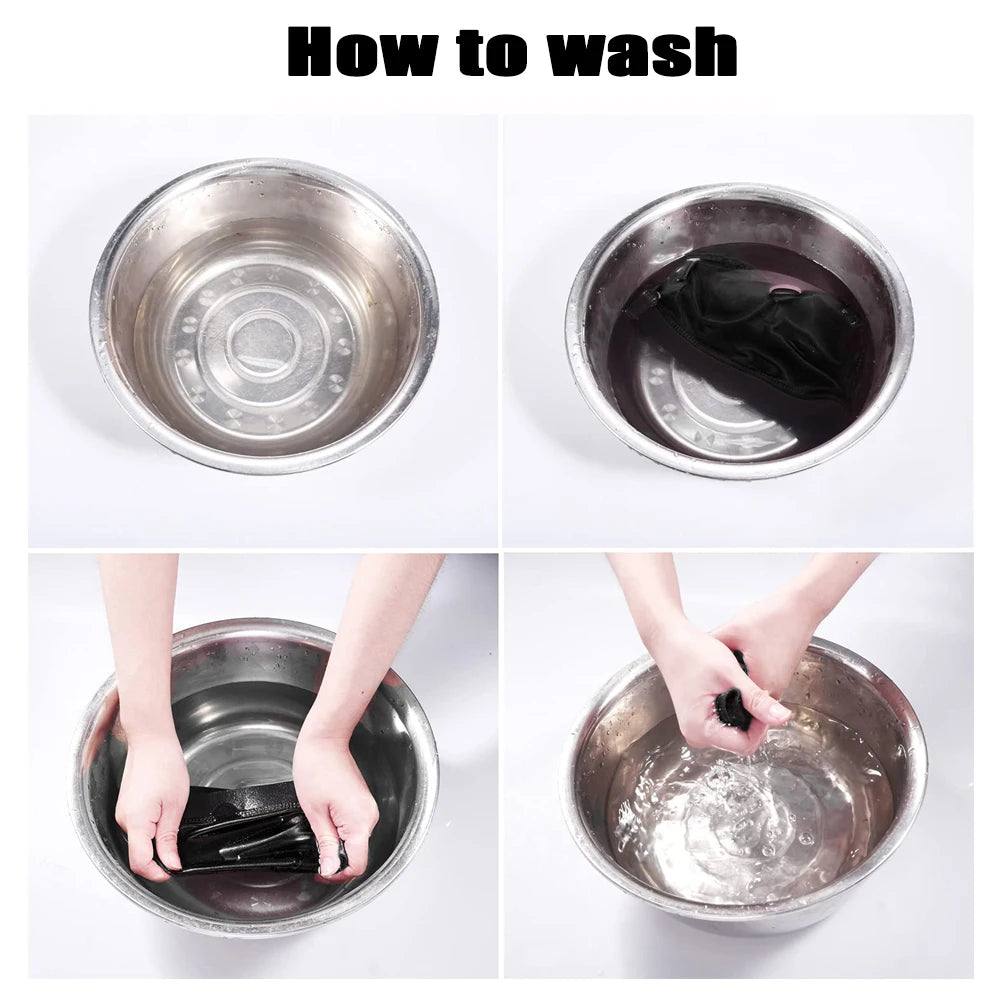 How to wash